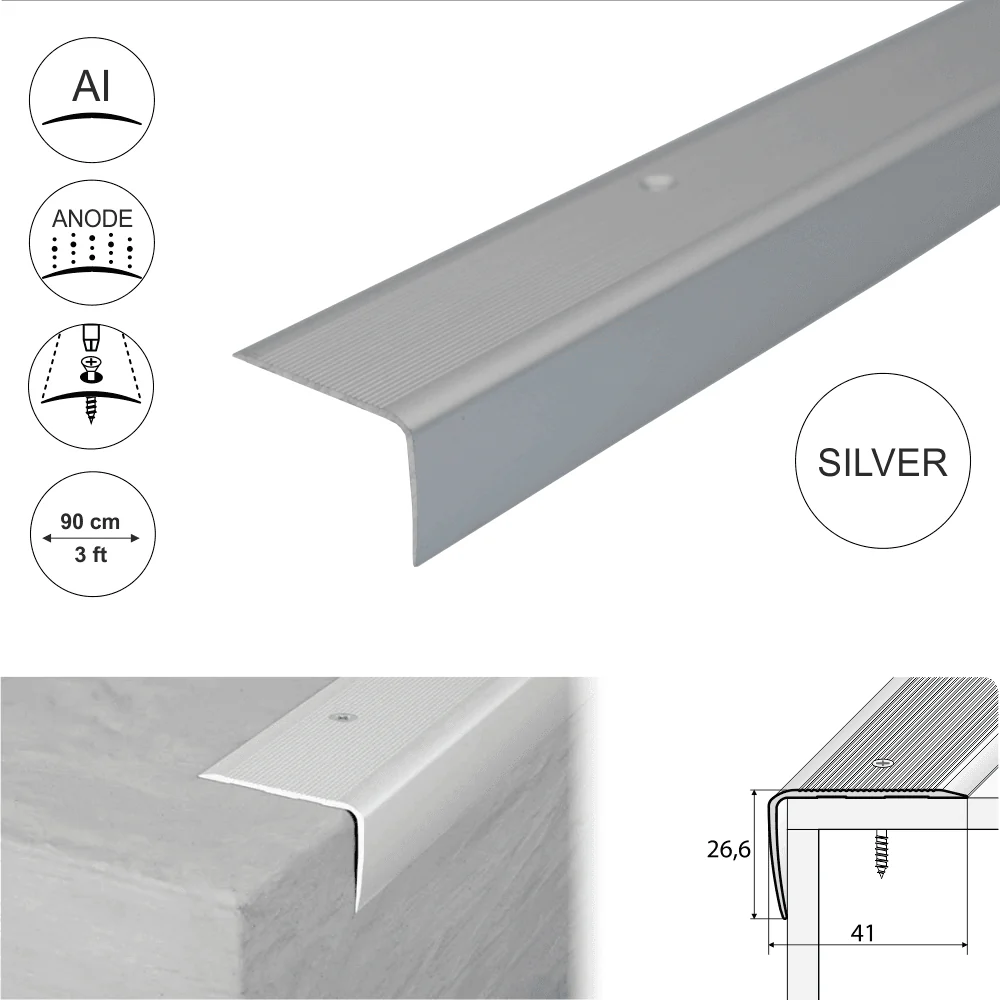 Al

ANODE

90 cm
3 ft

SILVER

26,6

41