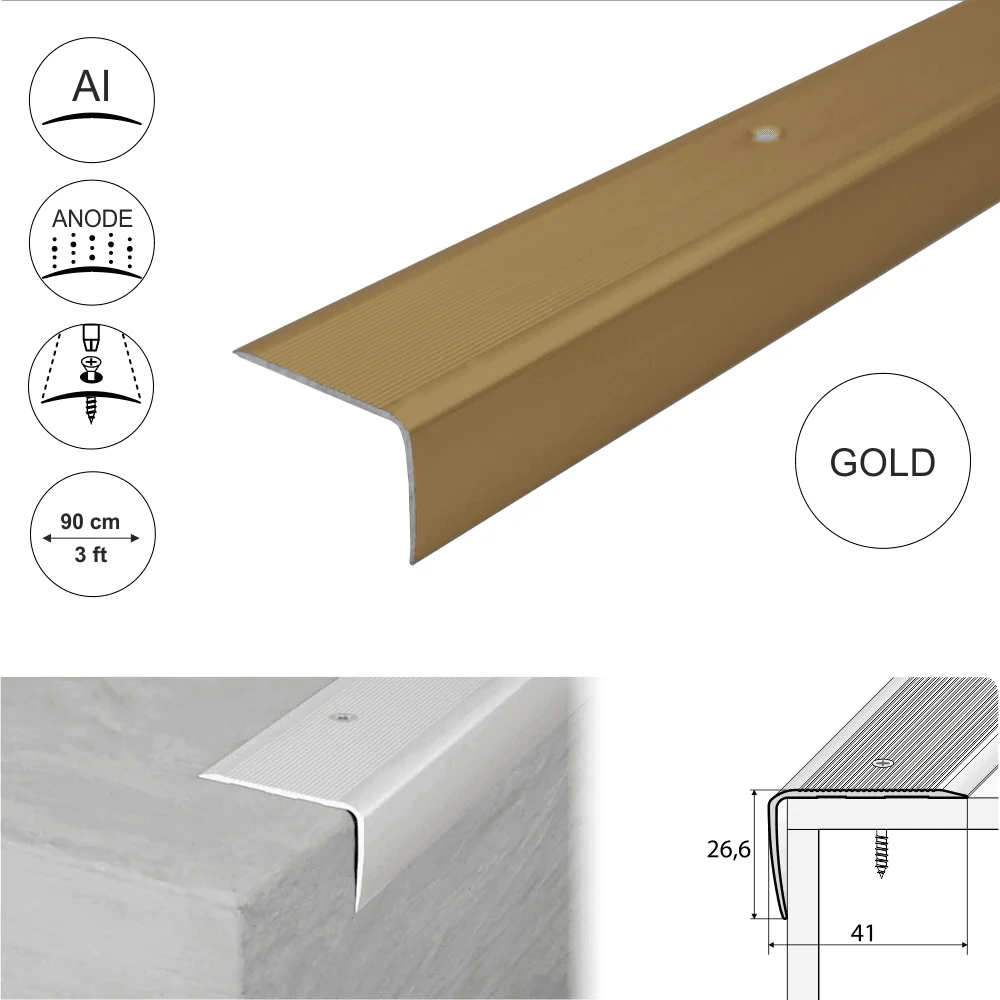 Al

ANODE

90 cm
3 ft

GOLD

26,6

41