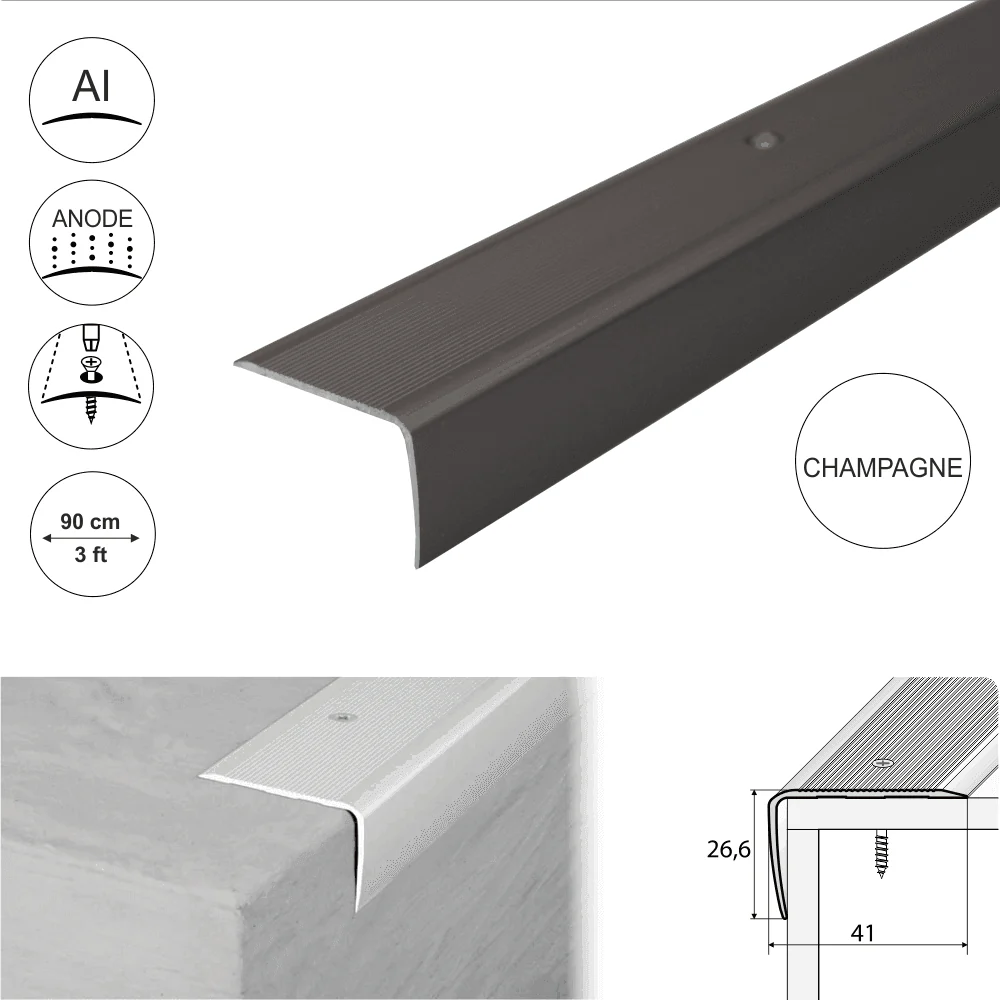 Al

ANODE

90 cm
3 ft

CHAMPAGNE

26,6

41