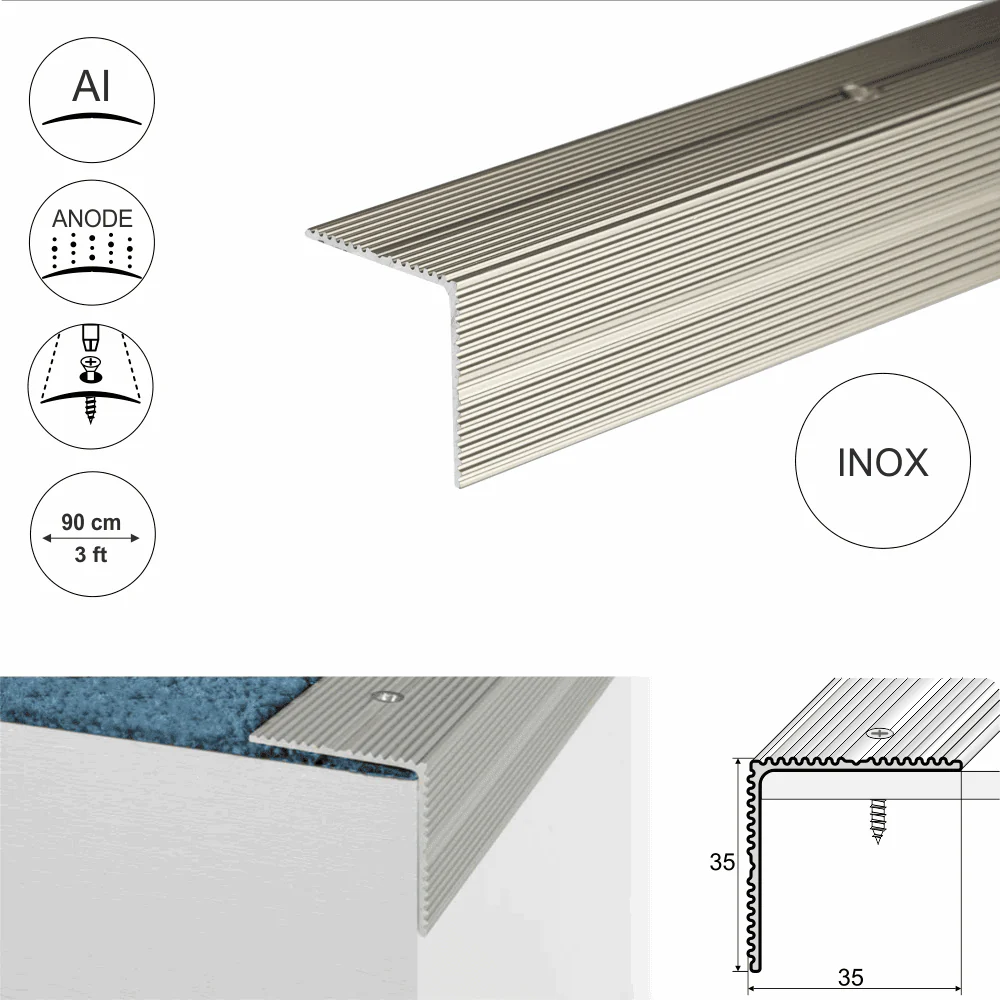 Al

ANODE

90 cm
3 ft

INOX

35

35