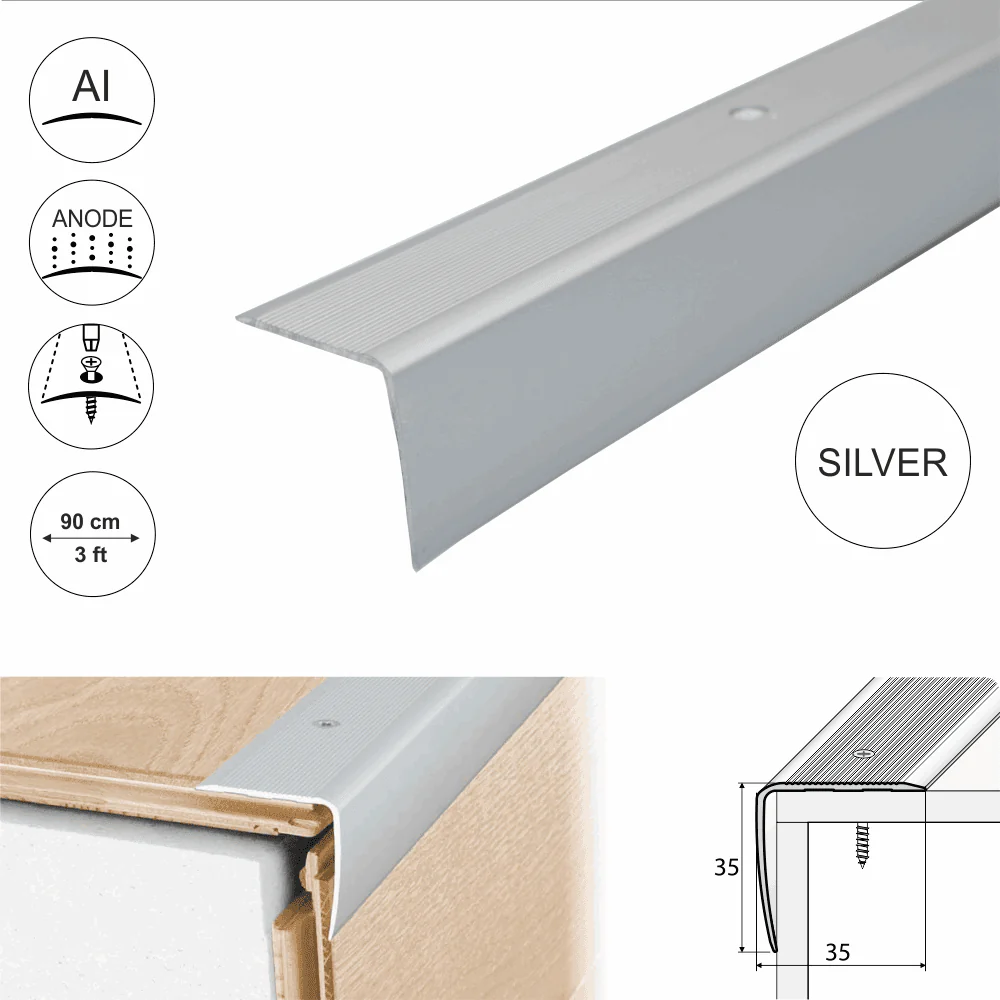 Al

ANODE

90 cm
3 ft

SILVER

35

35